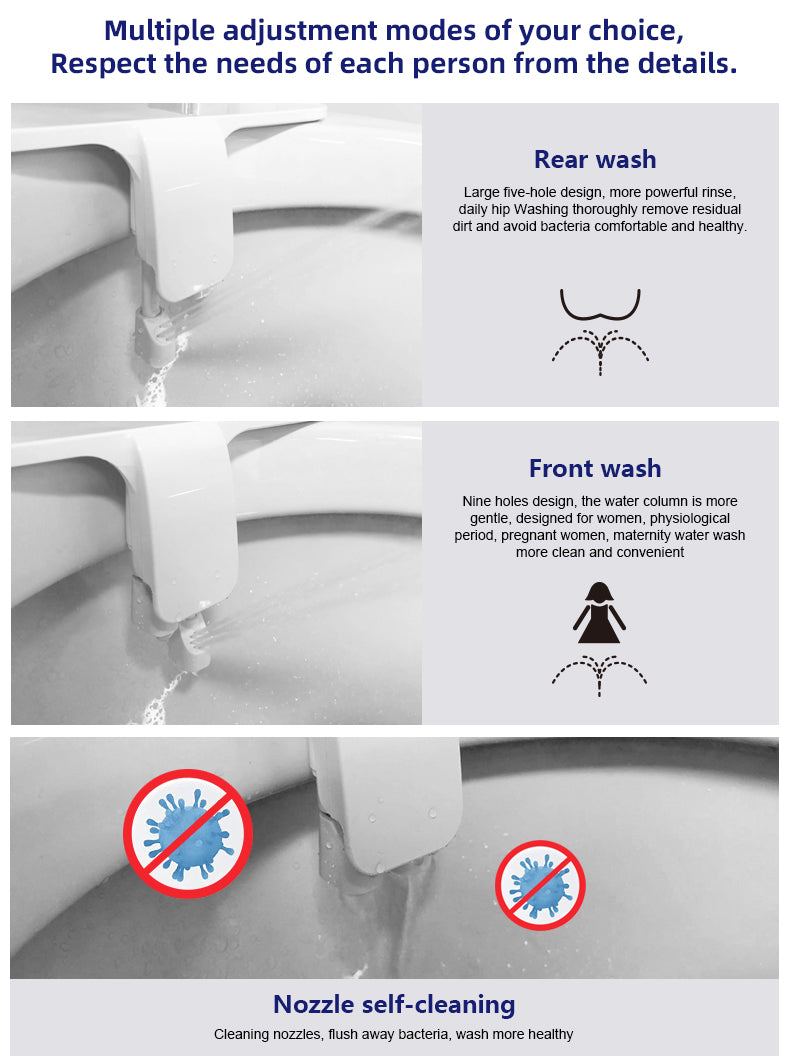 Multiple adjustment modes of your choice,
Respect the needs of each person from the details.

Rear wash

Large five-hole design, more powerful rinse, daily hip Washing thoroughly remove residual dirt and avoid bacteria comfortable and healthy.

Front wash

Nine holes design, the water column is more gentle, designed for women, physiological period, pregnant women, maternity water wash more clean and convenient

Nozzle self-cleaning

Cleaning nozzles, flush away bacteria, wash more healthy