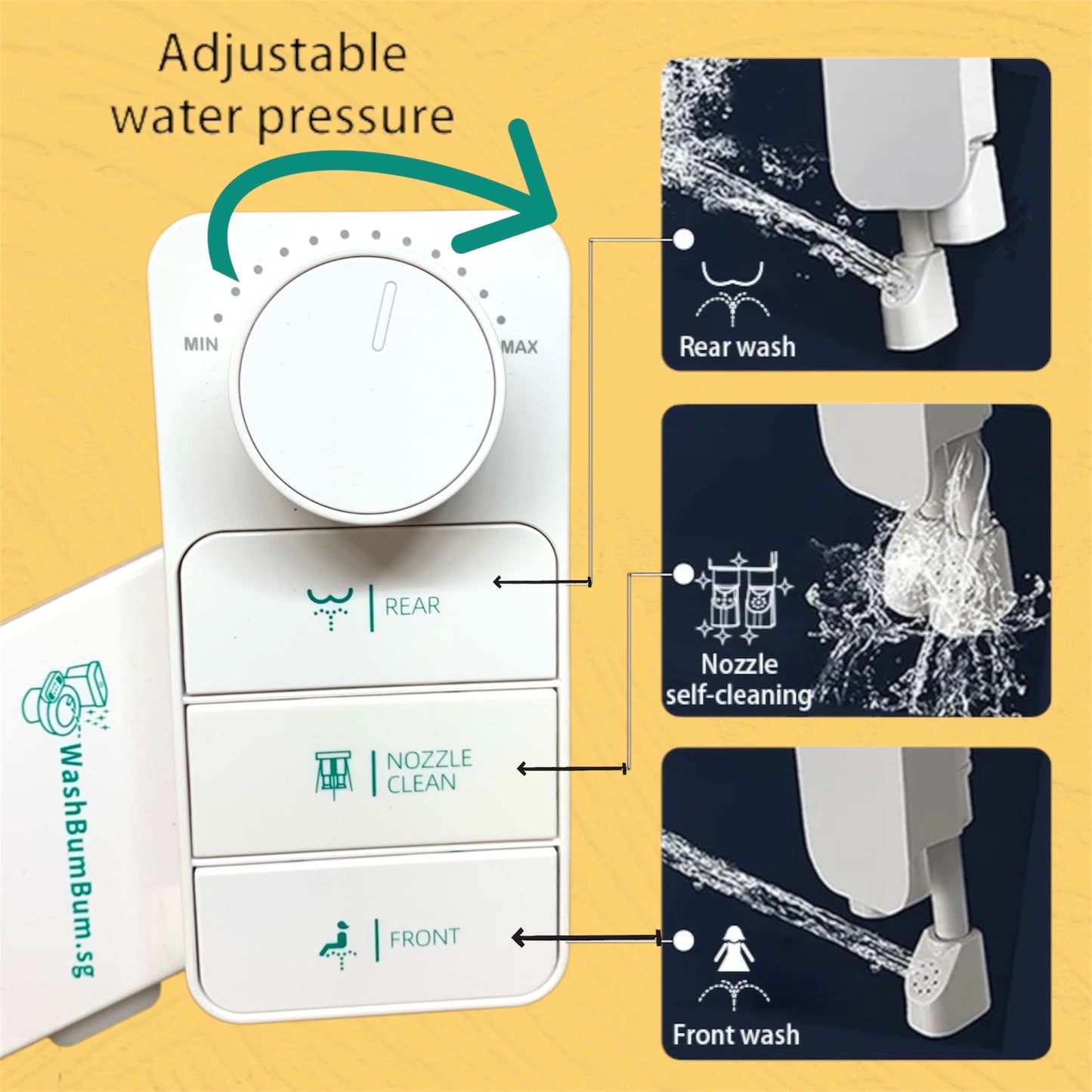 Adjustable water pressure

MIN

MAX

REAR

NOZZLE CLEAN

FRONT

WashBumBum.sg

Rear wash

Nozzle self-cleaning

Front wash