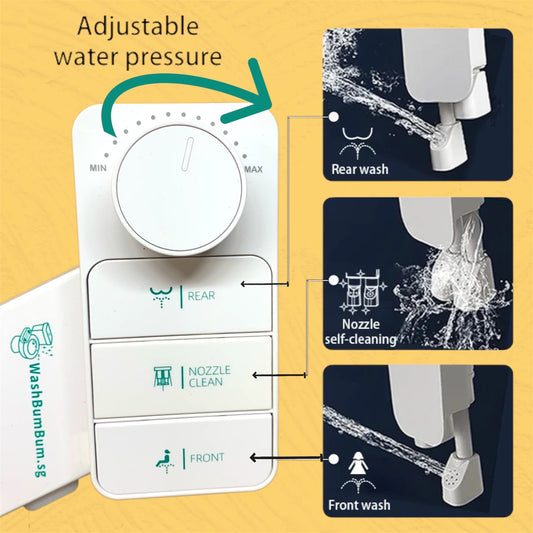 Adjustable water pressure

MIN

MAX

REAR

NOZZLE CLEAN

FRONT

WashBumBum.sg

Rear wash

Nozzle self-cleaning

Front wash