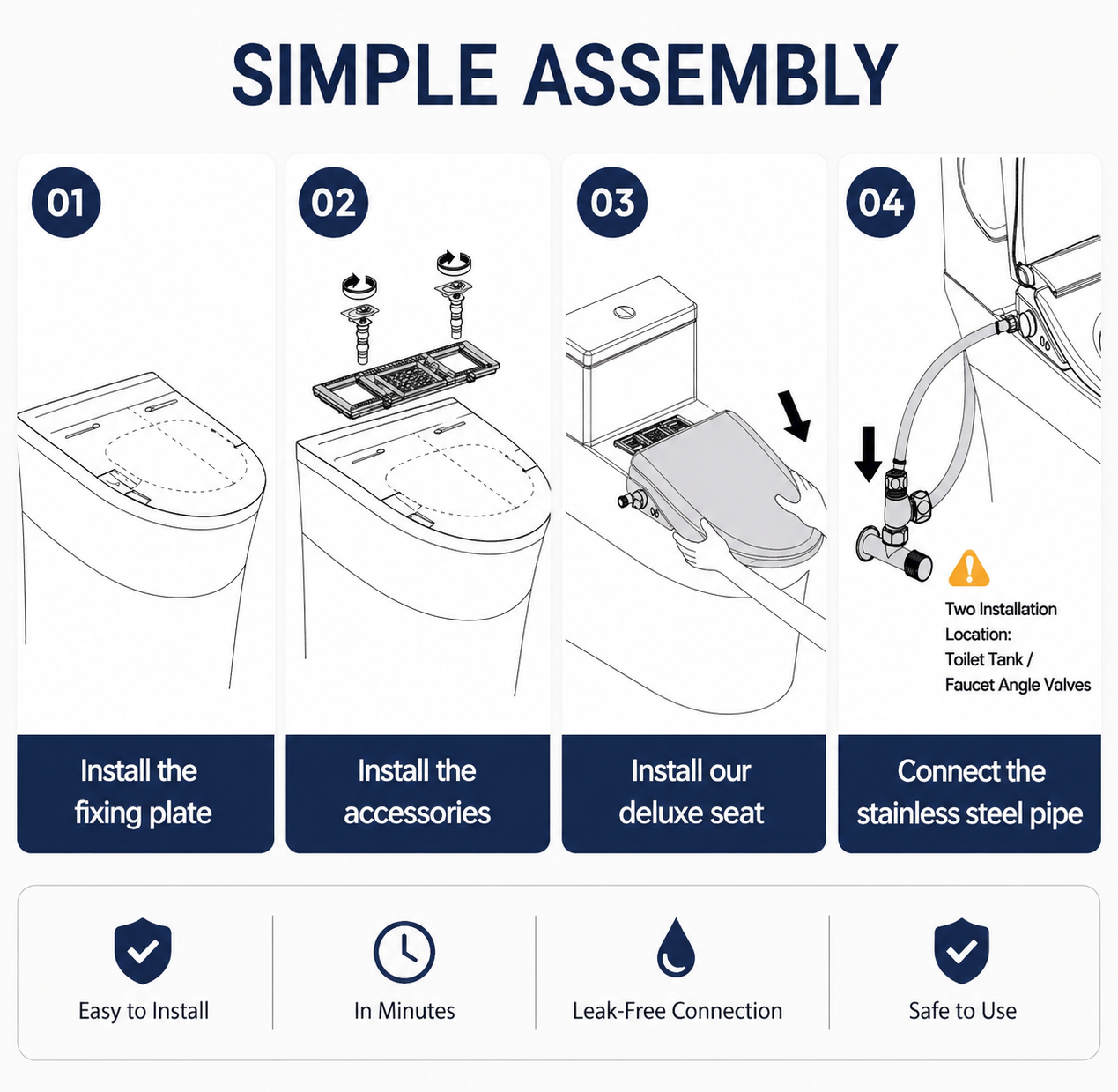 SIMPLE ASSEMBLY

01

Install the fixing plate

02

Install the accessories

03

Install our deluxe seat

04

Two Installation Location: Toilet Tank / Faucet Angle Valves

Connect the stainless steel pipe

Easy to Install

In Minutes

Leak-Free Connection

Safe to Use