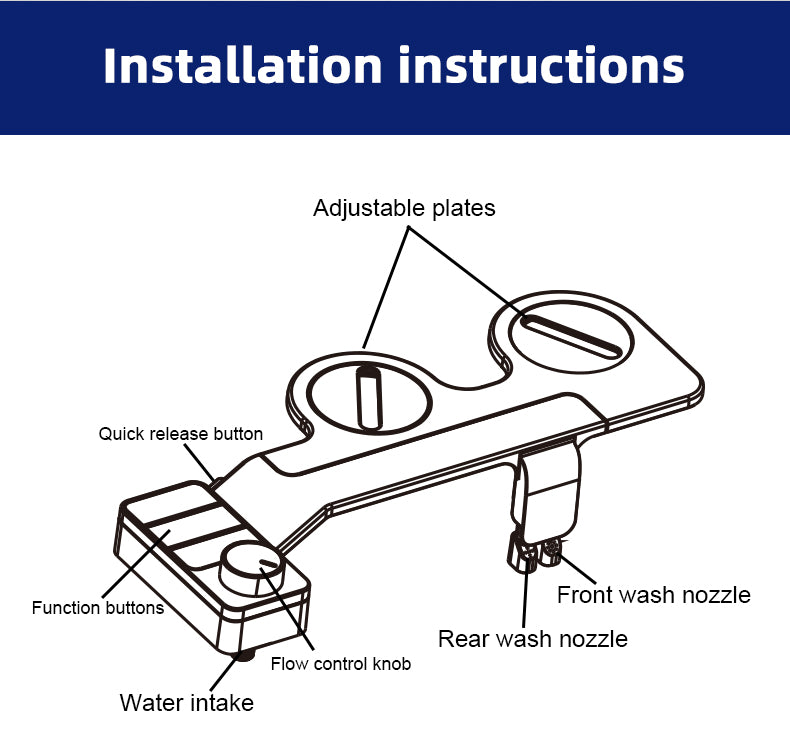 Installation instructions

Adjustable plates

Quick release button

Function buttons

Flow control knob

Water intake

Front wash nozzle

Rear wash nozzle