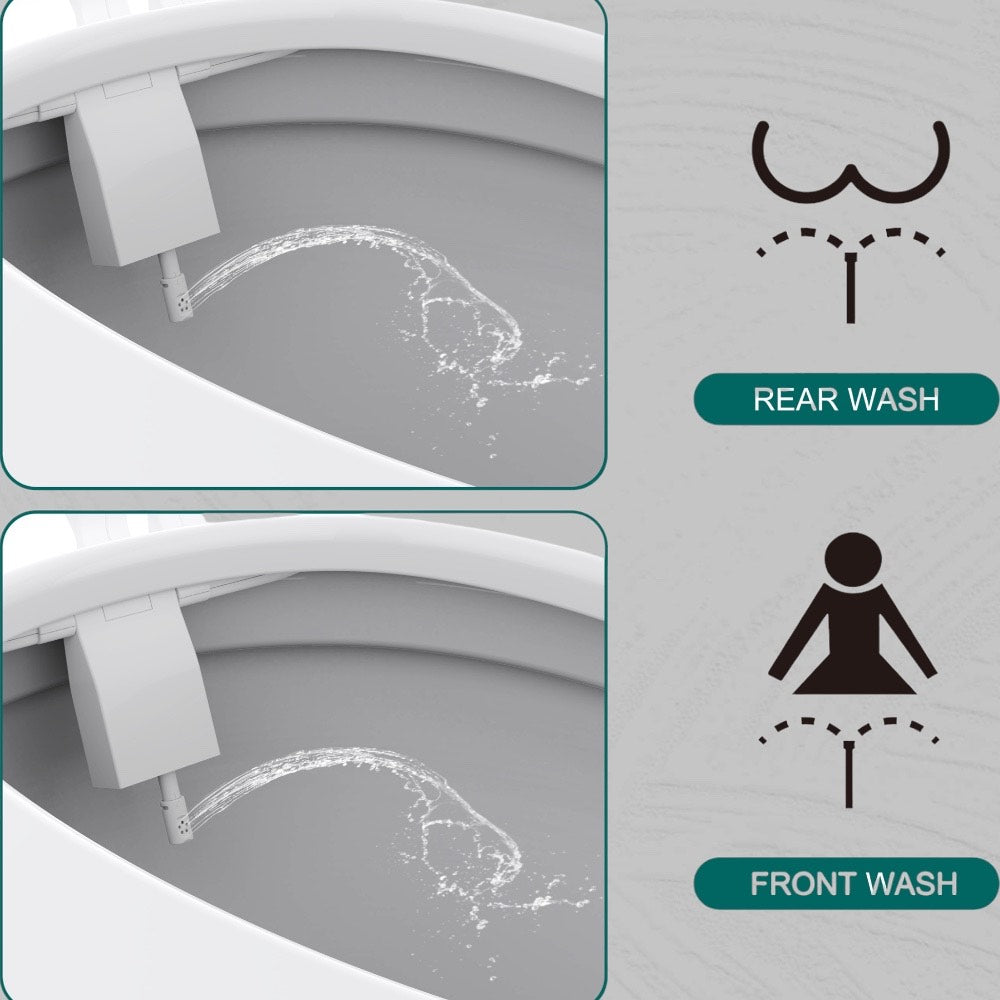 REAR WASH

FRONT WASH